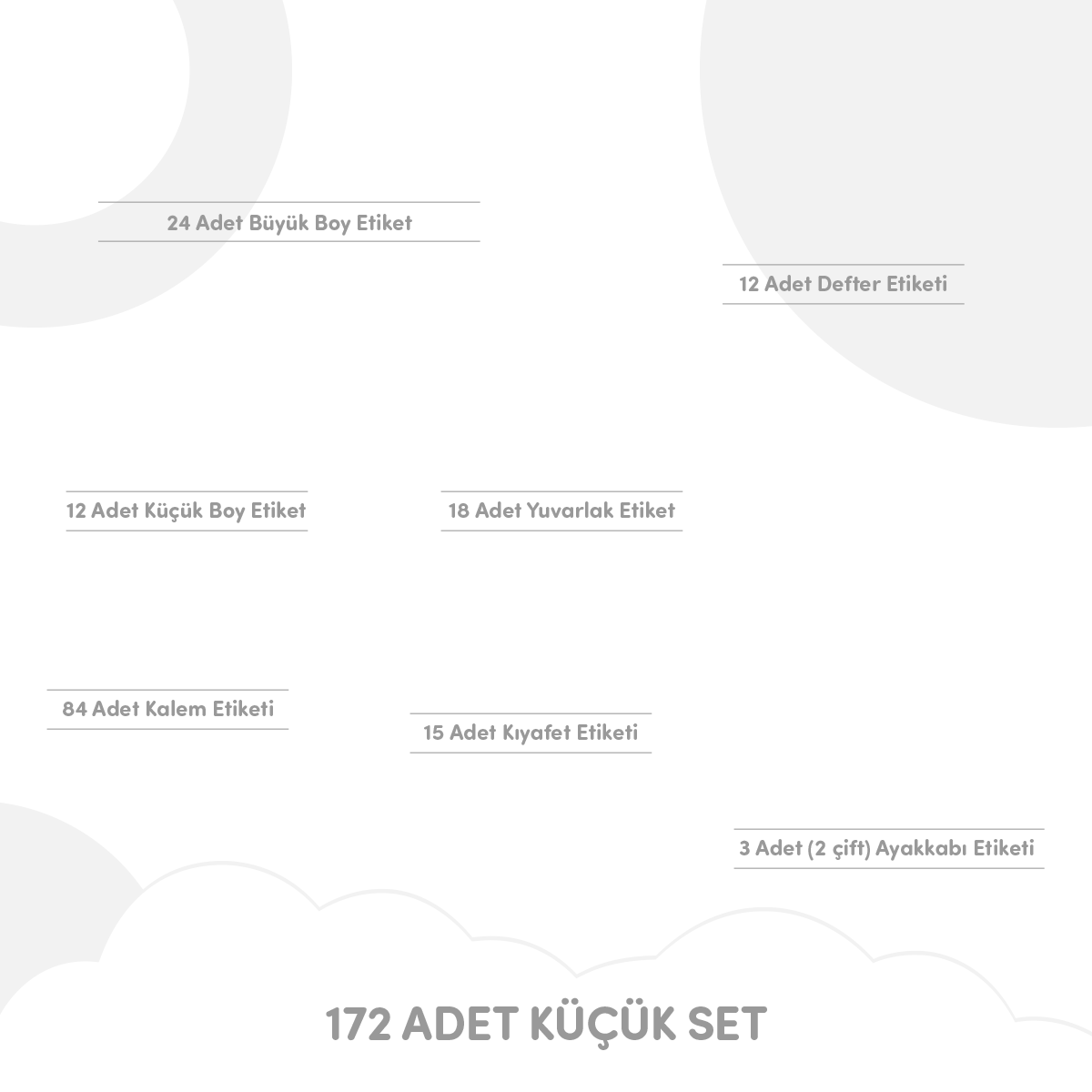 24 Adet Büyük Boy Etiket

12 Adet Defter Etiketi

12 Adet Küçük Boy Etiket

18 Adet Yuvarlak Etiket

84 Adet Kalem Etiketi

15 Adet Kıyafet Etiketi

3 Adet (2 çift) Ayakkabı Etiketi

172 ADET KÜÇÜK SET